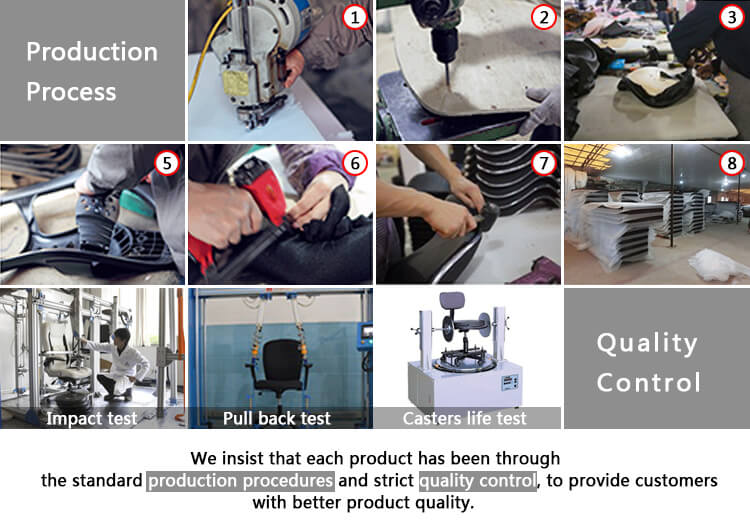 Production Process

1

2

3

5

6

7

8

Impact test

Pull back test

Casters life test

Quality Control

We insist that each product has been through the standard production procedures and strict quality control, to provide customers with better product quality.